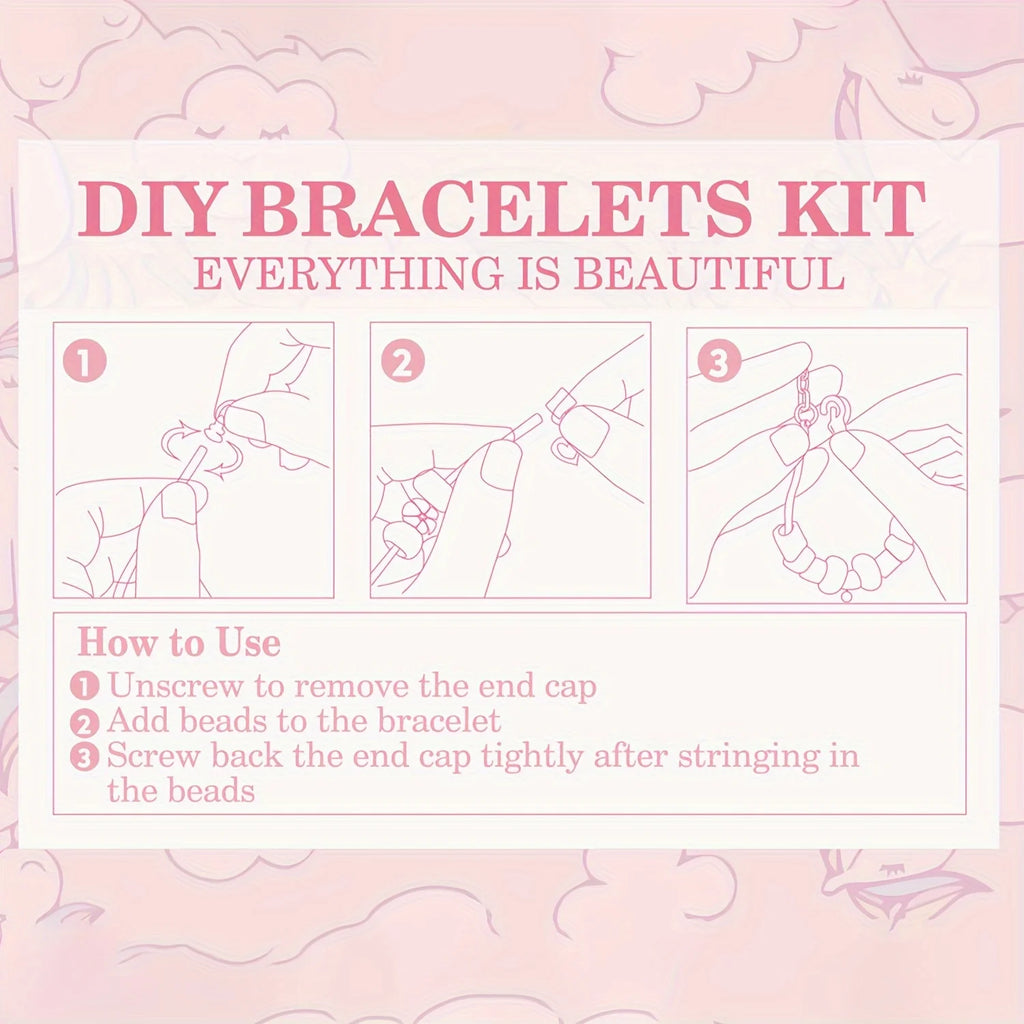 DIY BRACELETS KIT
EVERYTHING IS BEAUTIFUL

1

2

3

How to Use
1 Unscrew to remove the end cap
2 Add beads to the bracelet
3 Screw back the end cap tightly after stringing in the beads